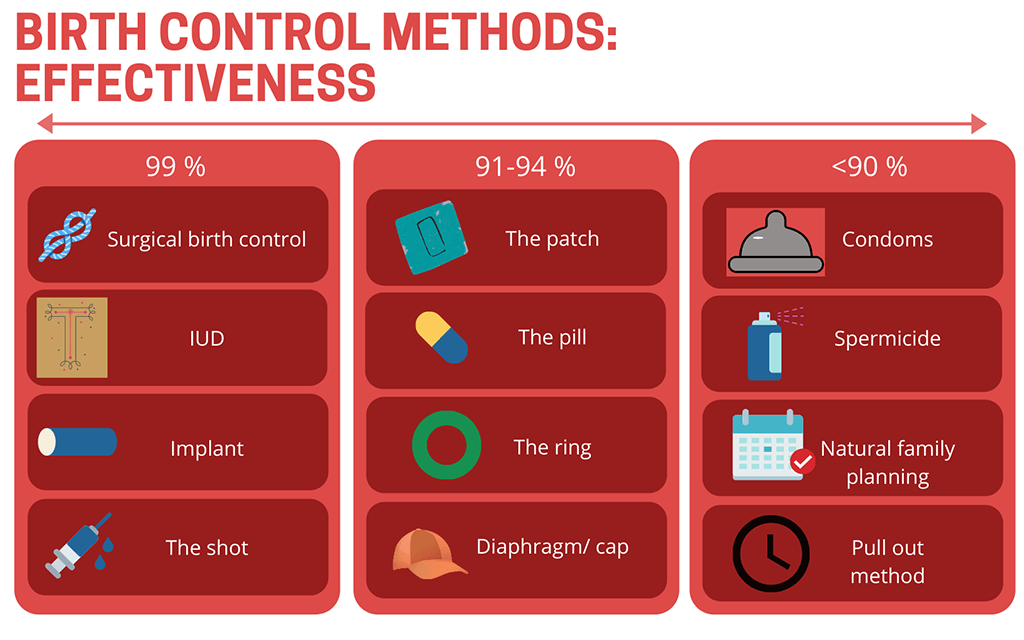 BIRTH CONTROL METHODS: EFFECTIVENESS

99 %

Surgical birth control

IUD

Implant

The shot

91-94 %

The patch

The pill

The ring

Diaphragm/ cap

<90 %

Condoms

Spermicide

Natural family planning

Pull out method